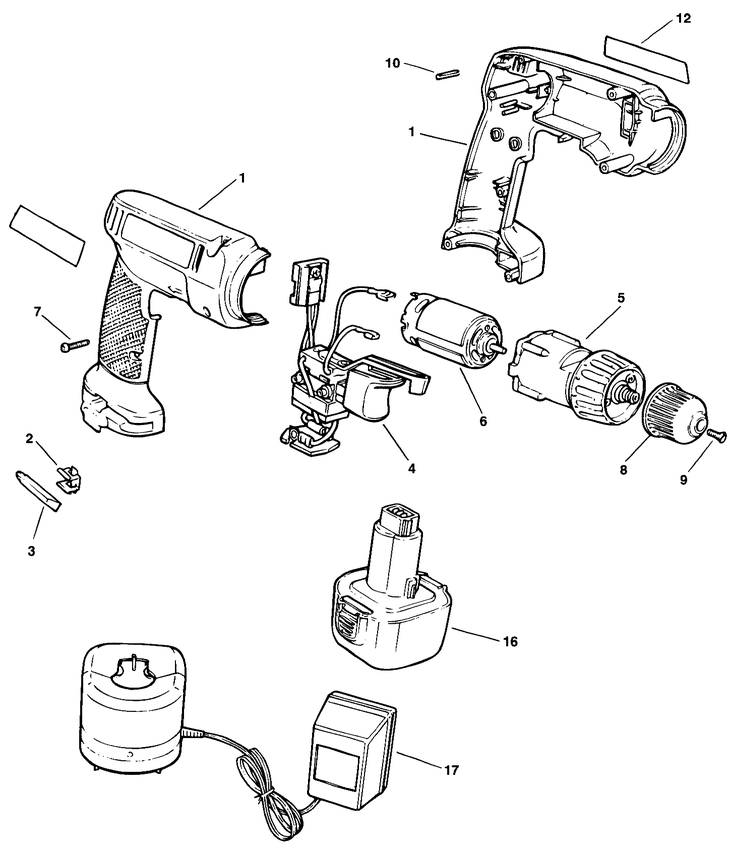 12
10
1
1
7
5
6
4
8
9
2
3
16
17