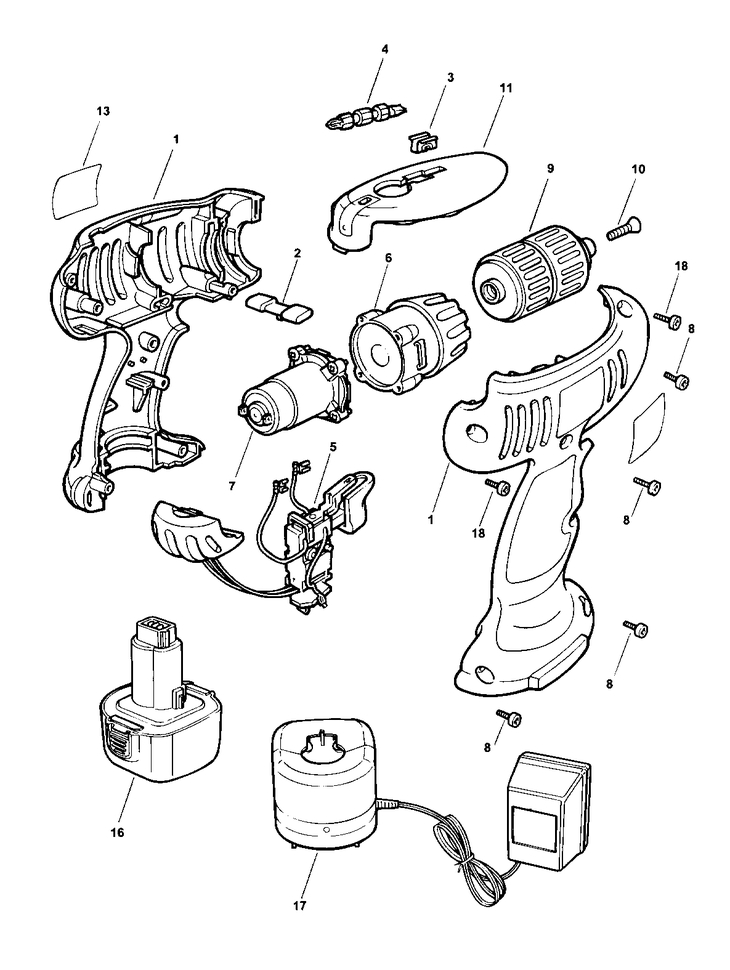 4
3
11
13
1
9
10
2
6
18
8
7
5
1
18
8
8
8
16
17