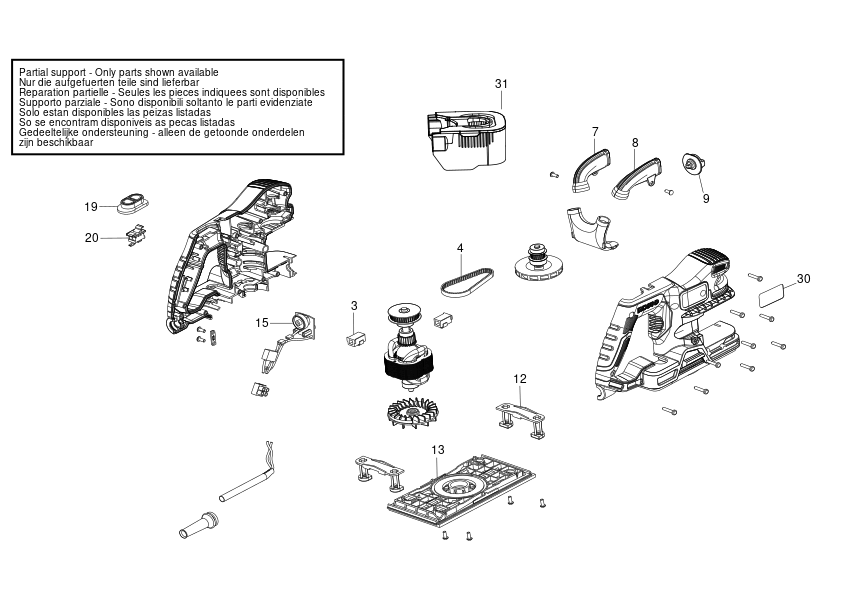 Partial support - Only parts shown available
Nur die aufgefuerten teile sind lieferbar
Reparation partielle - Seules les pieces indiquees sont disponibles
Supporto parziale - Sono disponibili soltanto le parti evidenziate
Solo estan disponibles las peizas listadas
So se encontram disponiveis as pecas listadas
Gedeeltelijke ondersteuning - alleen de getoonde onderdelen zijn beschikbaar

31
7
8
9
19
20
4
30
3
15
12
13