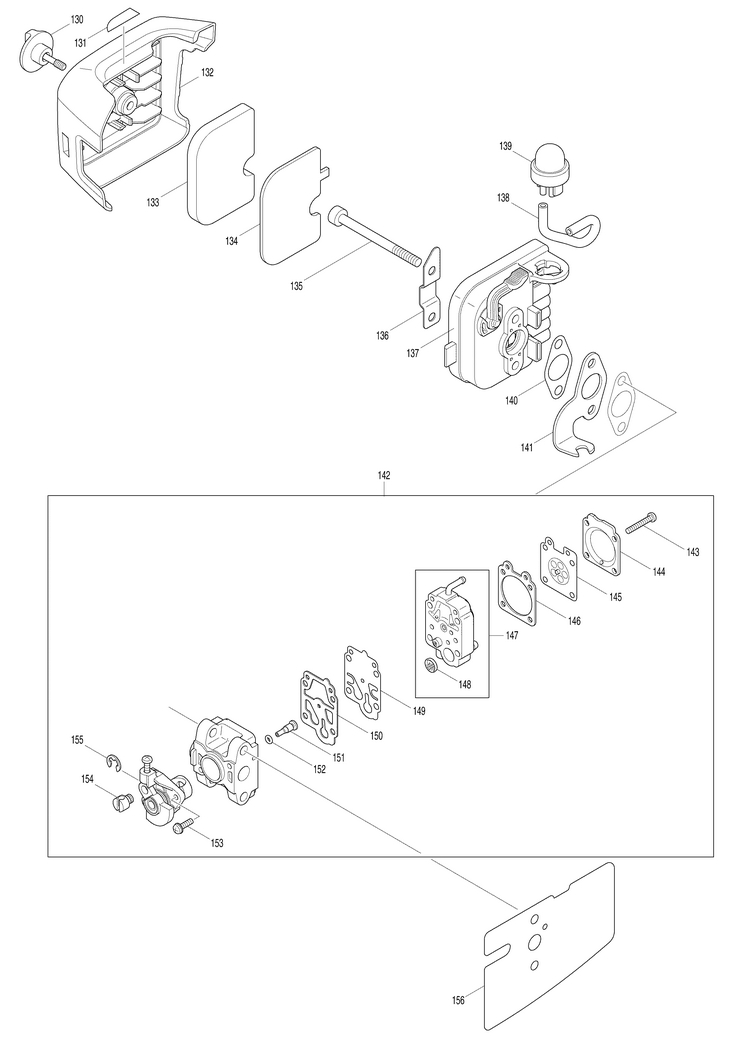 130
131
132
133
134
135
136
137
138
139
140
141
142
143
144
145
146
147
148
149
150
151
152
153
154
155
156