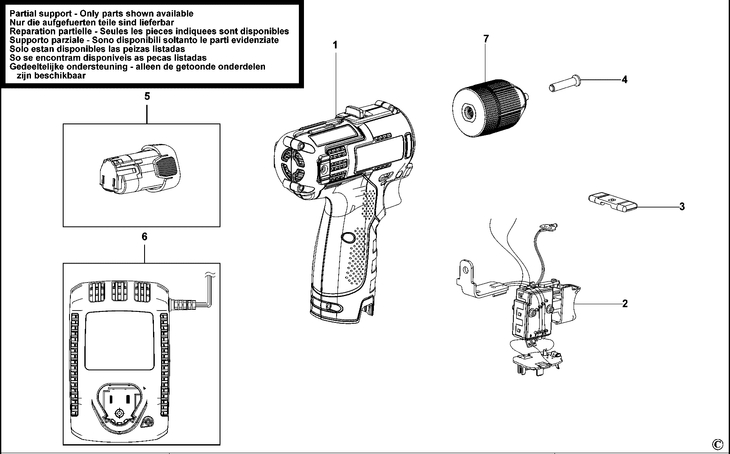 Partial support - Only parts shown available
Nur die aufgefuerten teile sind lieferbar
Reparation partielle - Seules les pieces indiquees sont disponibles
Supporto parziale - Sono disponibili soltanto le parti evidenziate
Solo estan disponibles las peizas listadas
So se encontram disponiveis as pecas listadas
Gedeeltelijke ondersteuning - alleen de getoonde onderdelen zijn beschikbaar

1
7
4
5
3
6
2
C