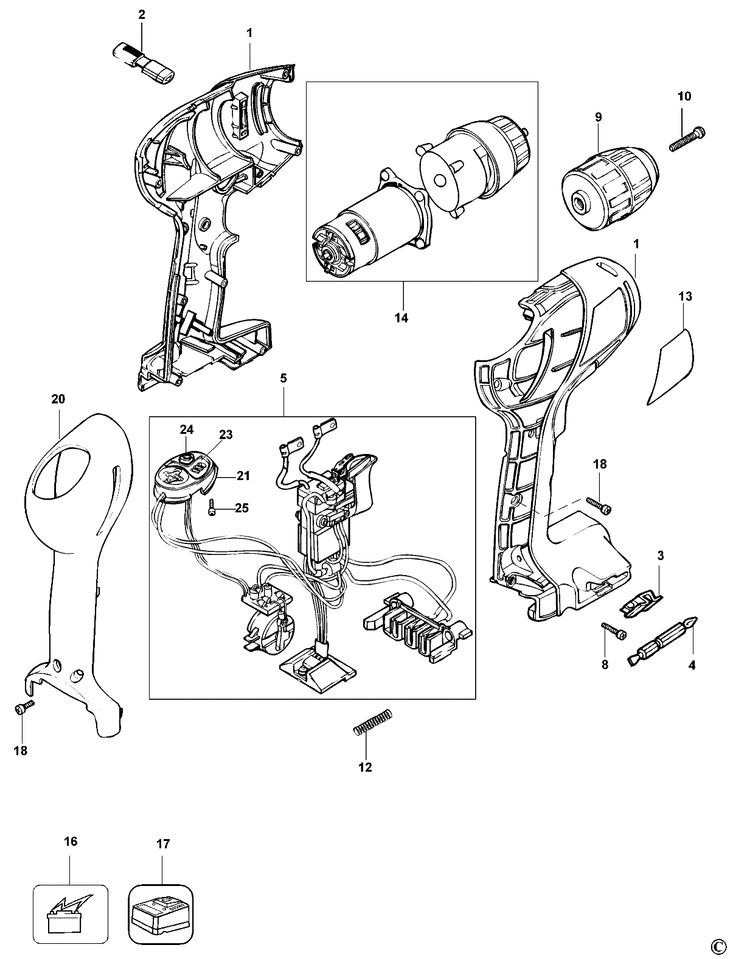 2
1
10
9
14
1
13
20
5
24
23
21
25
18
3
8
4
18
12
16
17
©