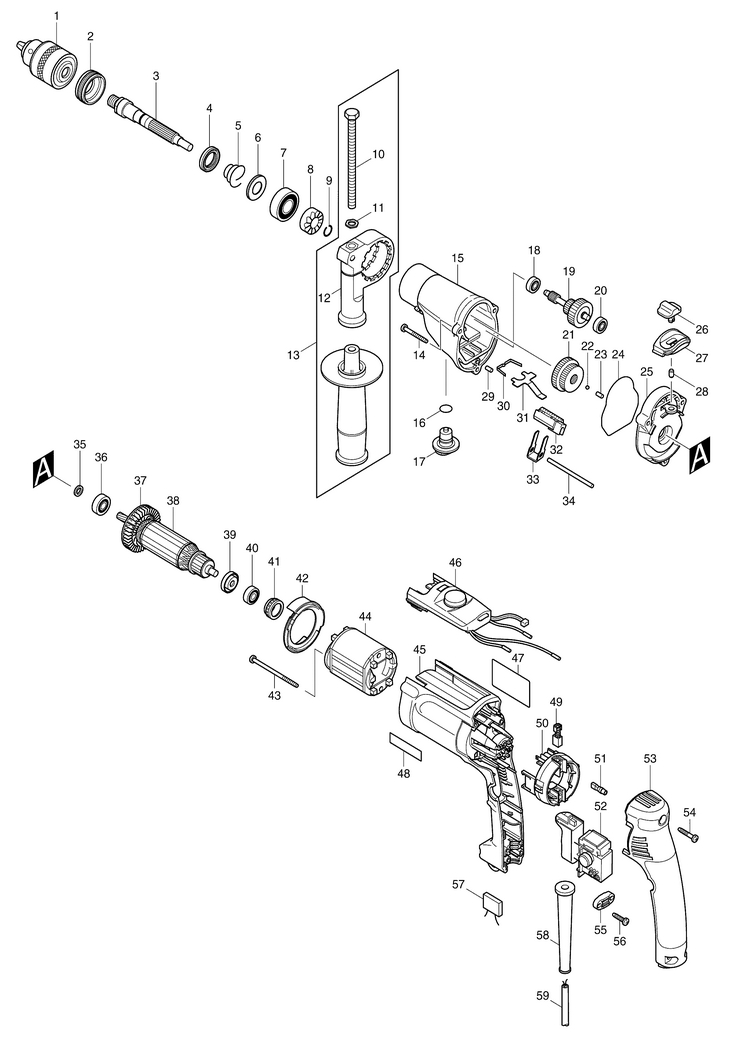 1
2
3
4
5
6
7
8
9
10
11
12
13
14
15
16
17
18
19
20
21
22
23
24
25
26
27
28
29
30
31
32
33
34
A
A
35
36
37
38
39
40
41
42
43
44
45
46
47
48
49
50
51
52
53
54
55
56
57
58
59