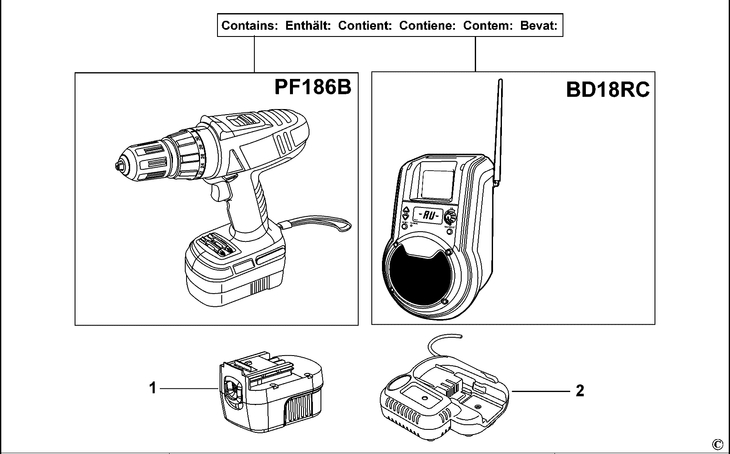 Contains: Enthält: Contient: Contiene: Contem: Bevat:

PF186B

BD18RC

-AU-

1

2

©