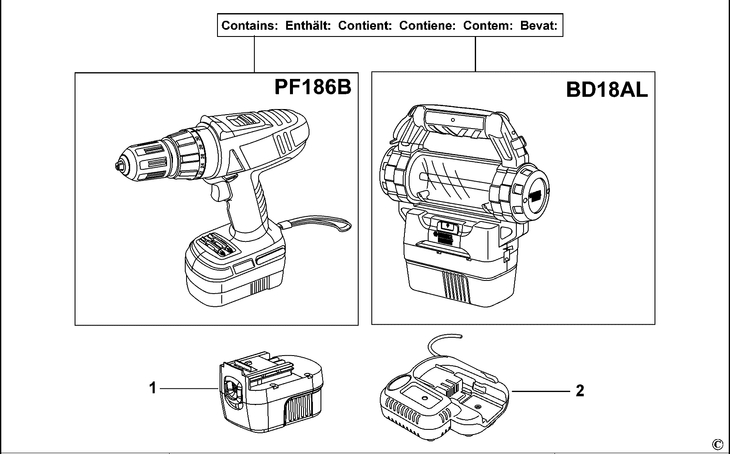 Contains: Enthält: Contient: Contiene: Contem: Bevat:

PF186B

BD18AL

1

2

©