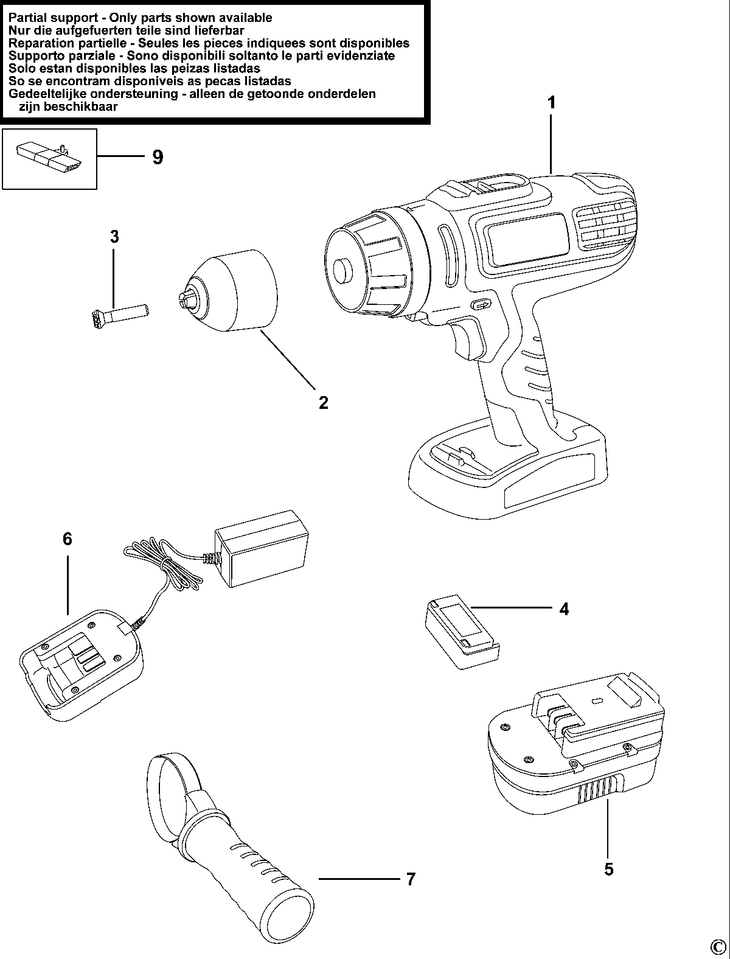 Partial support - Only parts shown available
Nur die aufgefuerten teile sind lieferbar
Reparation partielle - Seules les pieces indiquees sont disponibles
Supporto parziale - Sono disponibili soltanto le parti evidenziate
Solo estan disponibles las peizas listadas
So se encontram disponiveis as pecas listadas
Gedeeltelijke ondersteuning - alleen de getoonde onderdelen zijn beschikbaar

9

1

3

2

6

4

5

7

©