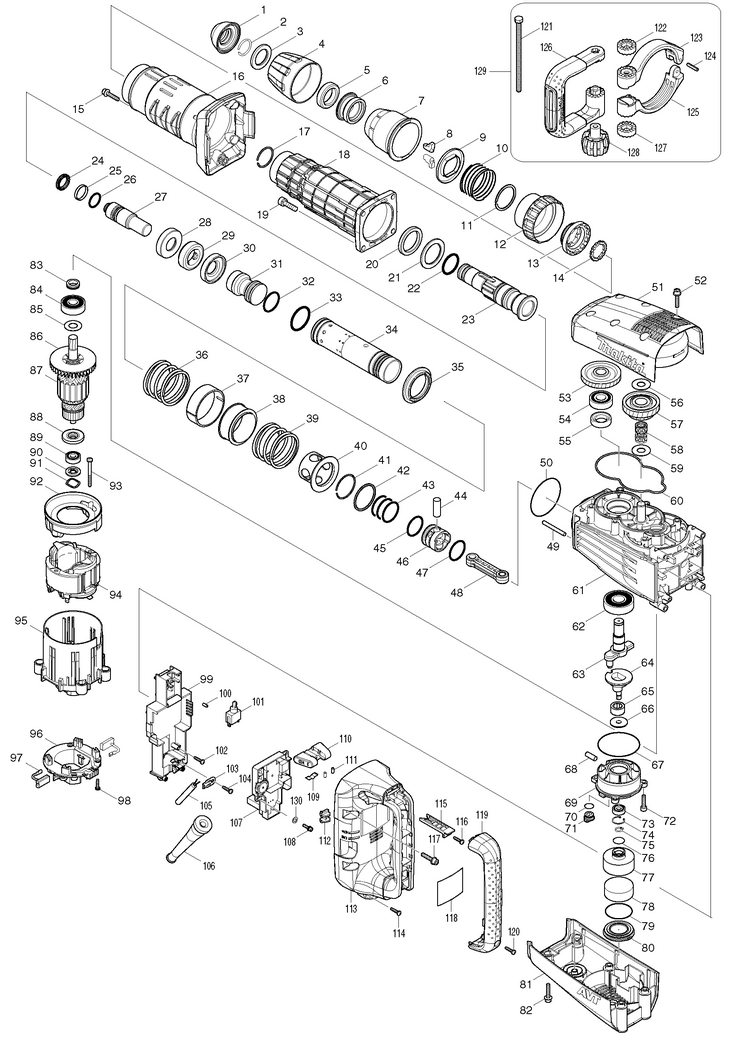 1
2
3
4
5
6
7
8
9
10
11
12
13
14
15
16
17
18
19
20
21
22
23
24
25
26
27
28
29
30
31
32
33
34
35
36
37
38
39
40
41
42
43
44
45
46
47
48
49
50
51
52
53
54
55
56
57
58
59
60
61
62
63
64
65
66
67
68
69
70
71
72
73
74
75
76
77
78
79
80
81
82
83
84
85
86
87
88
89
90
91
92
93
94
95
96
97
98
99
100
101
102
103
104
105
106
107
108
109
110
111
112
113
114
115
116
117
118
119
120
121
122
123
124
125
126
127
128
129
130
makita
AVT