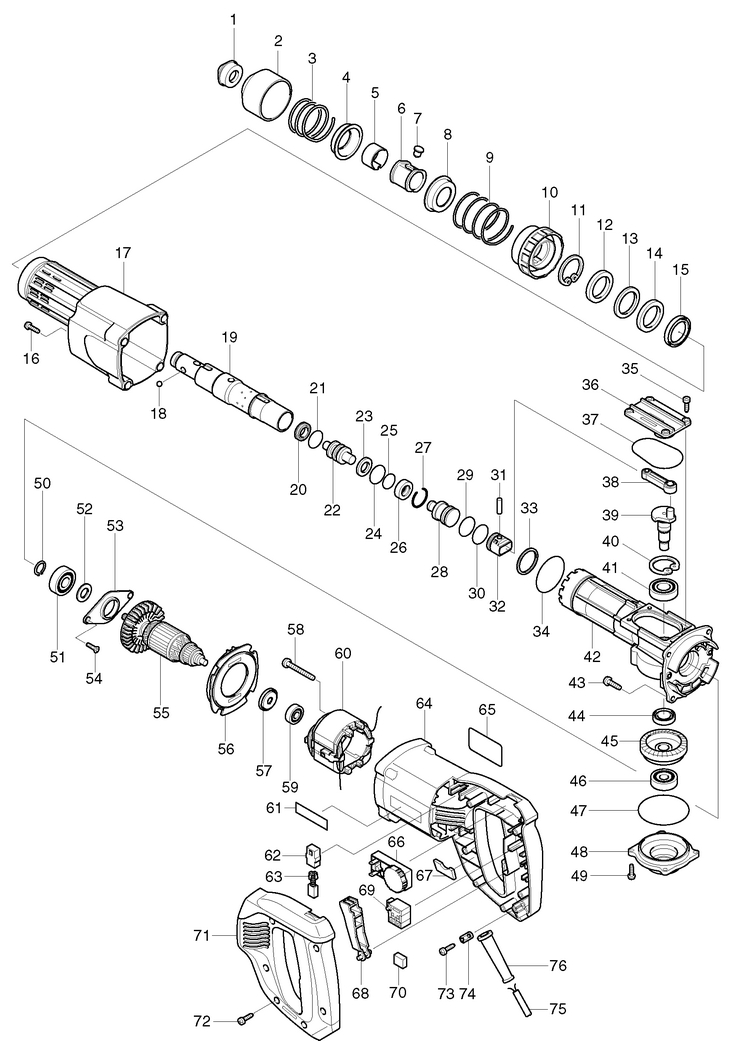 1
2
3
4
5
6
7
8
9
10
11
12
13
14
15
16
17
18
19
20
21
22
23
24
25
26
27
28
29
30
31
32
33
34
35
36
37
38
39
40
41
42
43
44
45
46
47
48
49
50
51
52
53
54
55
56
57
58
59
60
61
62
63
64
65
66
67
68
69
70
71
72
73
74
75
76