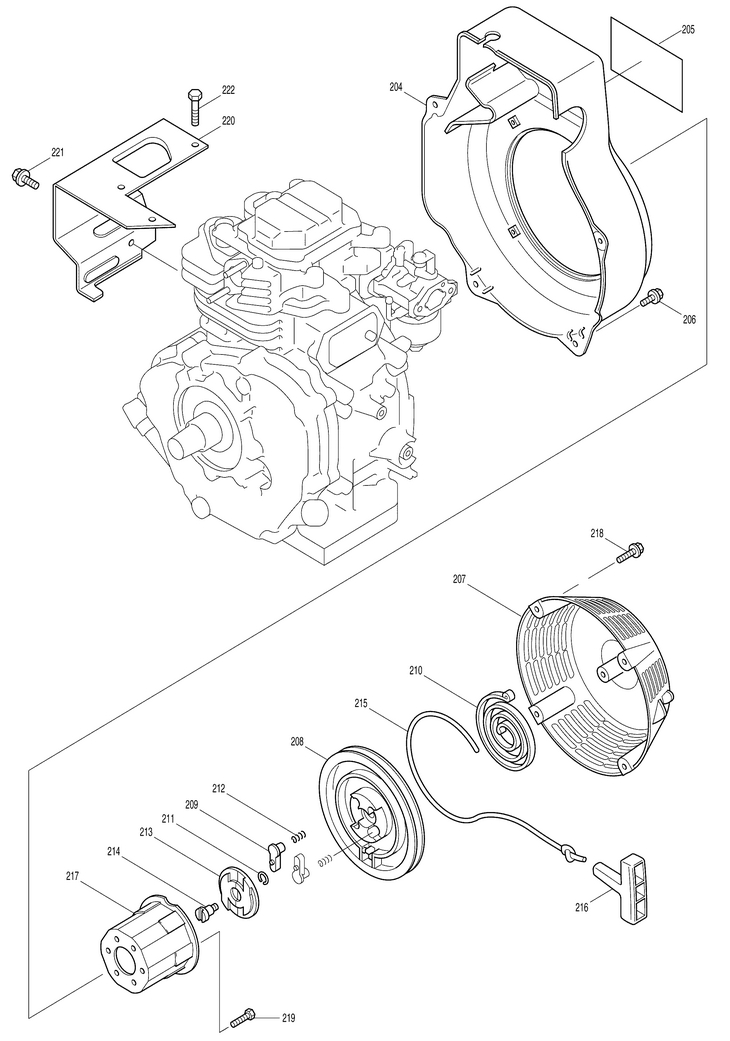 205
204
222
220
221
206
218
207
210
215
208
212
209
211
213
214
217
216
219