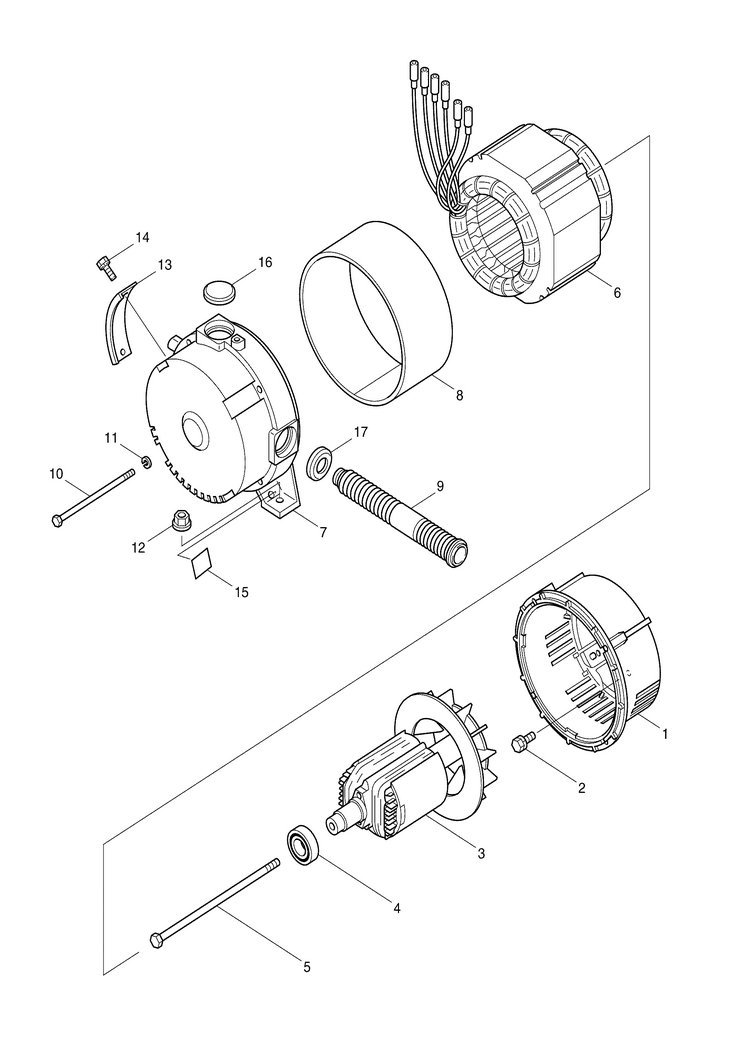 14
13
16
6
8
11
17
10
9
12
7
15
1
2
3
4
5