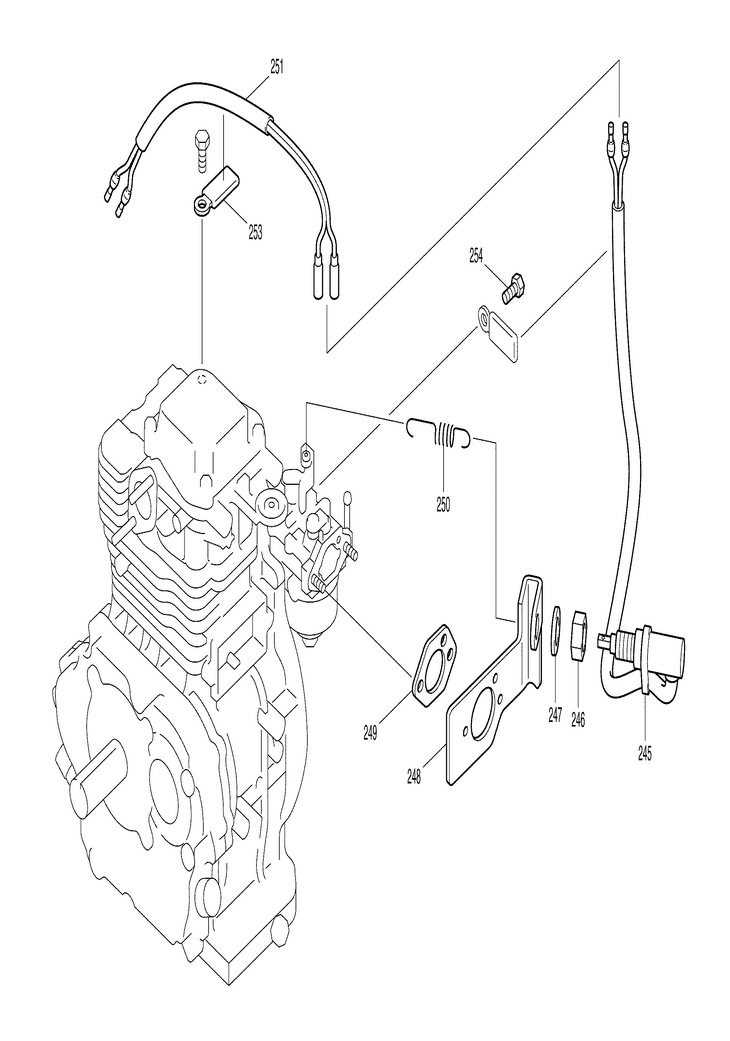 251
253
254
250
249
248
247
246
245