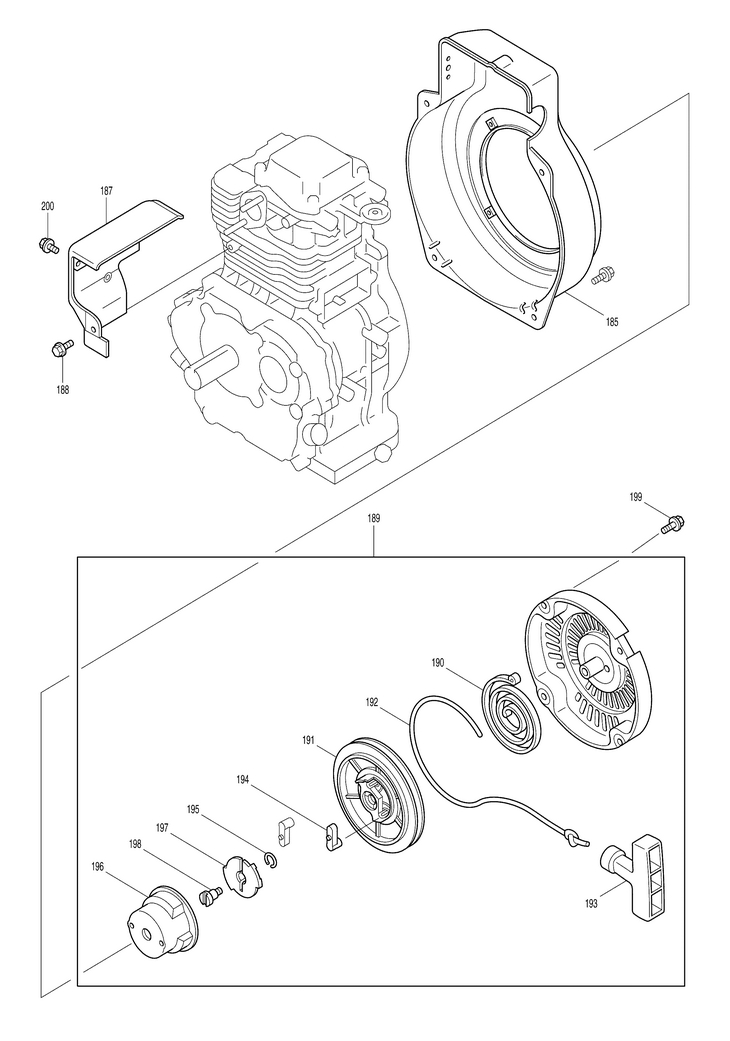 200
187
188
185
199
189
190
192
191
194
195
197
198
196
193