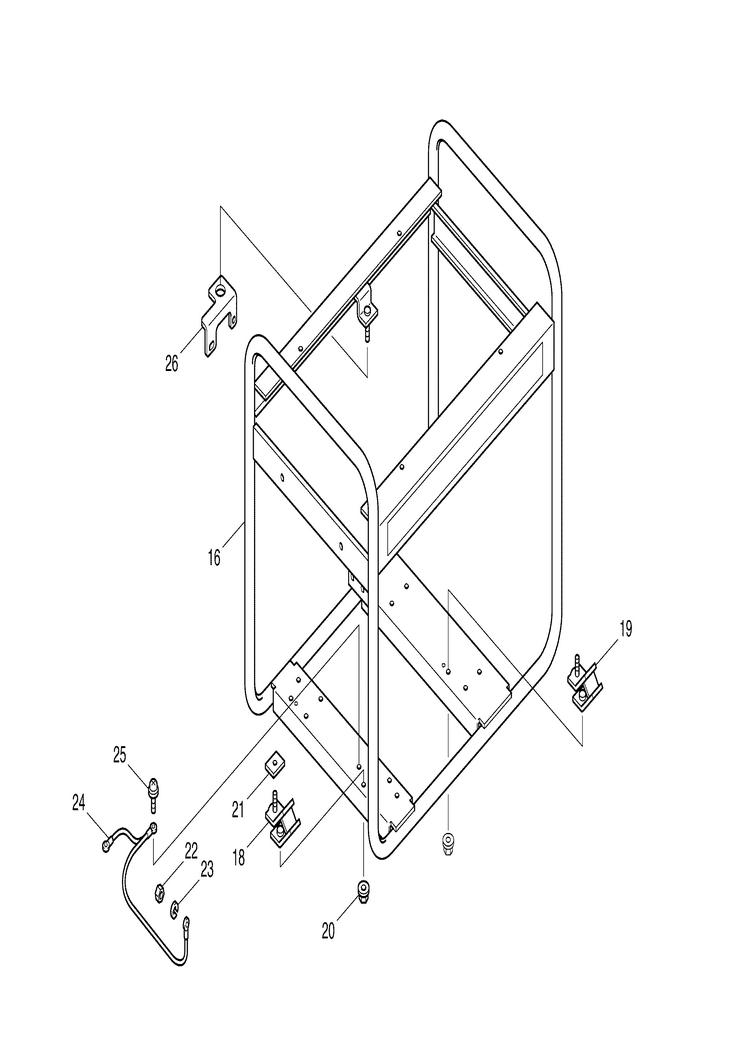 26
16
19
25
24
21
18
22
23
20