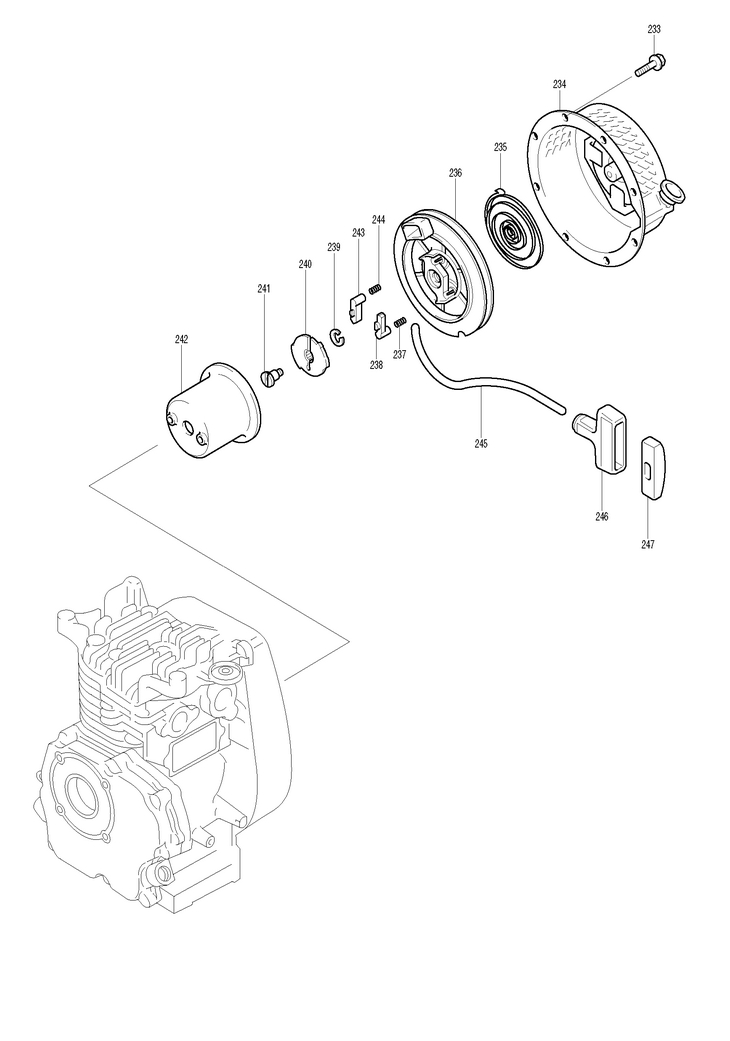 233
234
235
236
244
243
239
240
241
242
238
237
245
246
247