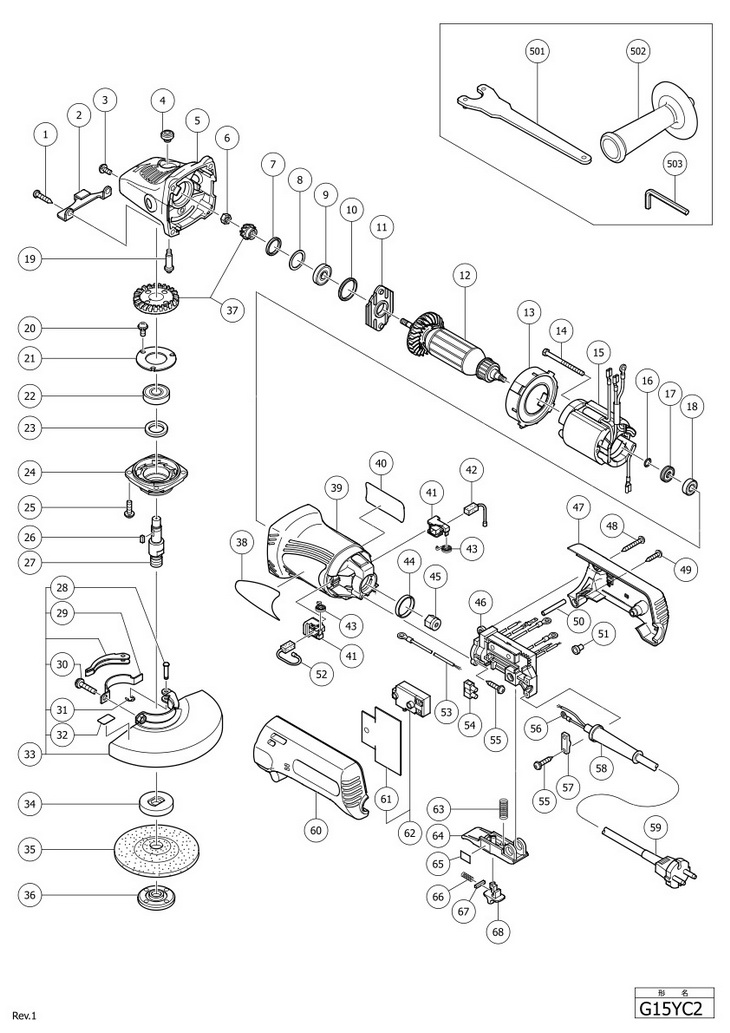 501
502
503
1
2
3
4
5
6
7
8
9
10
11
12
13
14
15
16
17
18
19
37
20
21
22
23
24
25
26
27
28
29
30
31
32
33
34
35
36
38
39
40
41
42
43
44
45
46
47
48
49
50
51
43
41
52
53
54
55
56
57
58
55
59
60
61
62
63
64
65
66
67
68

Rev.1

形 名
G15YC2