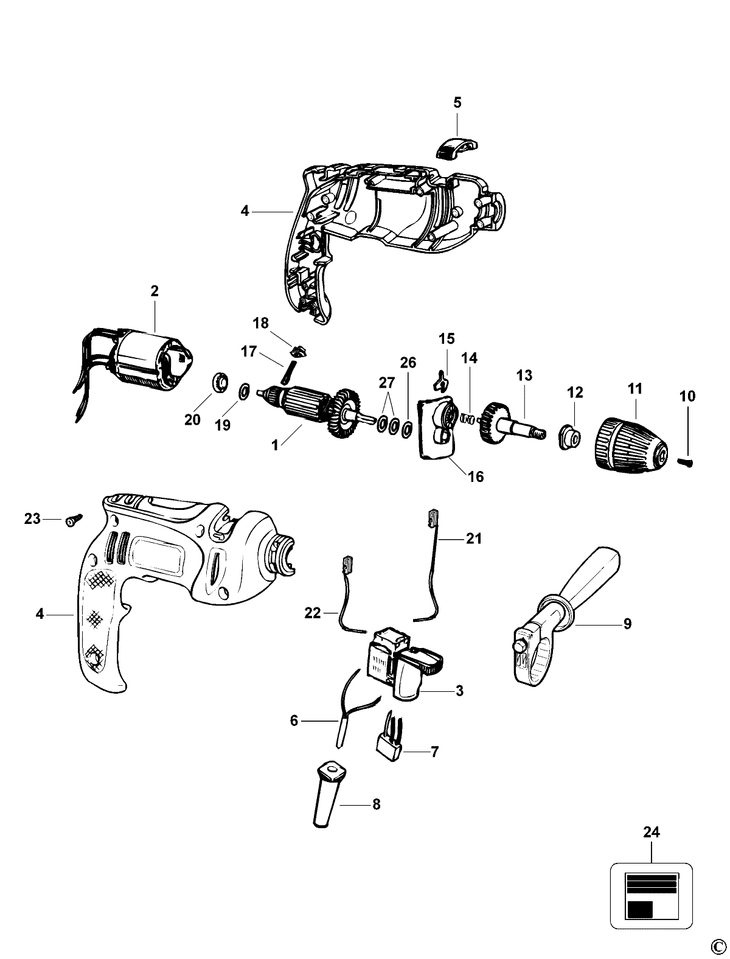 5
4
2
18
17
15
26
14
13
27
12
11
10
20
19
1
16
23
21
4
22
9
3
6
7
8
24
©