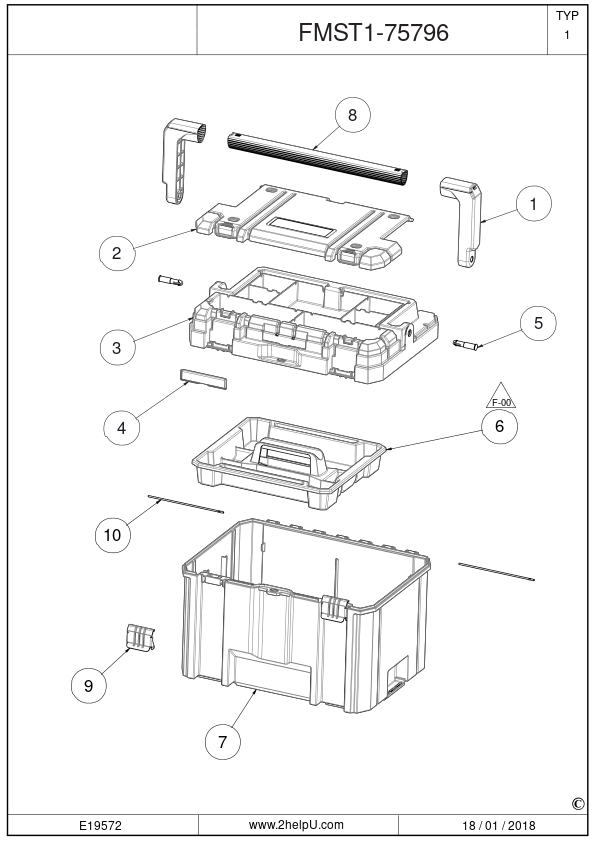 FMST1-75796

TYP
1

8

1

2

3

5

4

F-00

6

10

9

7

©

E19572

www.2helpU.com

18 / 01 / 2018