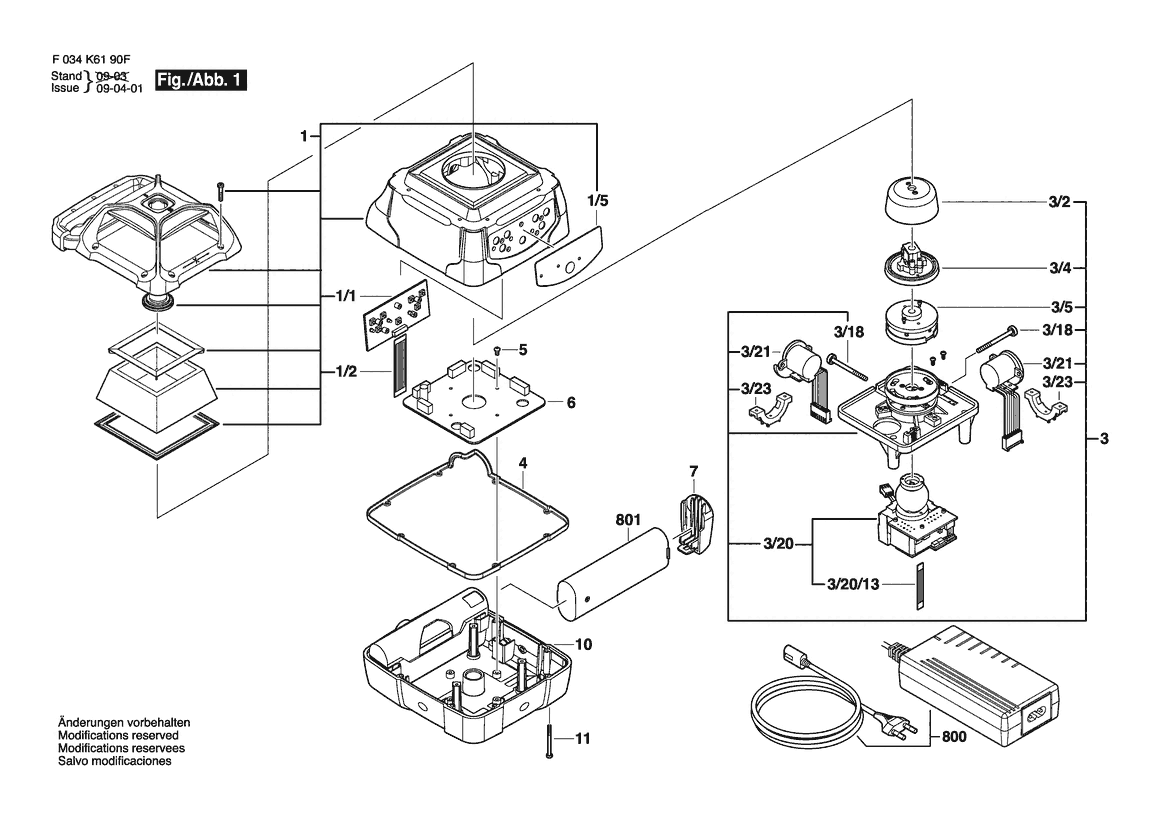 F 034 K61 90F
Stand 09-03
Issue 09-04-01
Fig./Abb. 1

1
1/5
1/1
1/2
5
6
4
7
801
10
11

3/2
3/4
3/5
3/18
3/18
3/21
3/21
3/23
3/23
3
3/20
3/20/13
800

Änderungen vorbehalten
Modifications reserved
Modifications reservees
Salvo modificaciones