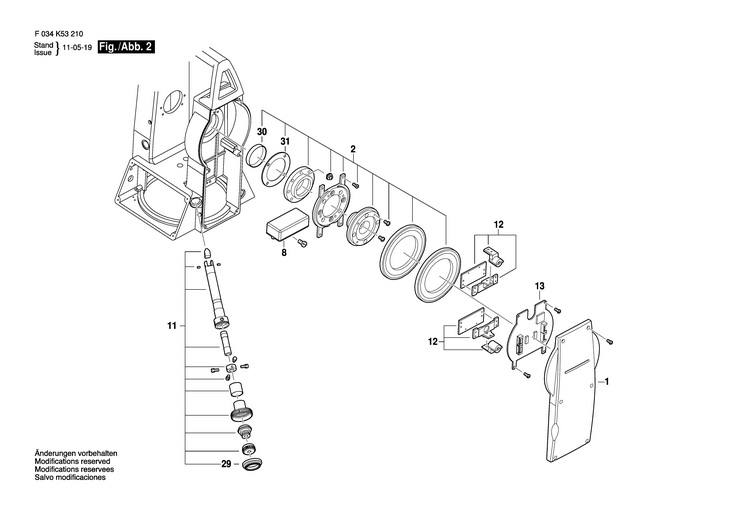 F 034 K53 210
Stand
Issue } 11-05-19 Fig./Abb. 2

30
31
2
8
12
13
12
1
11
29

Änderungen vorbehalten
Modifications reserved
Modifications reservees
Salvo modificaciones