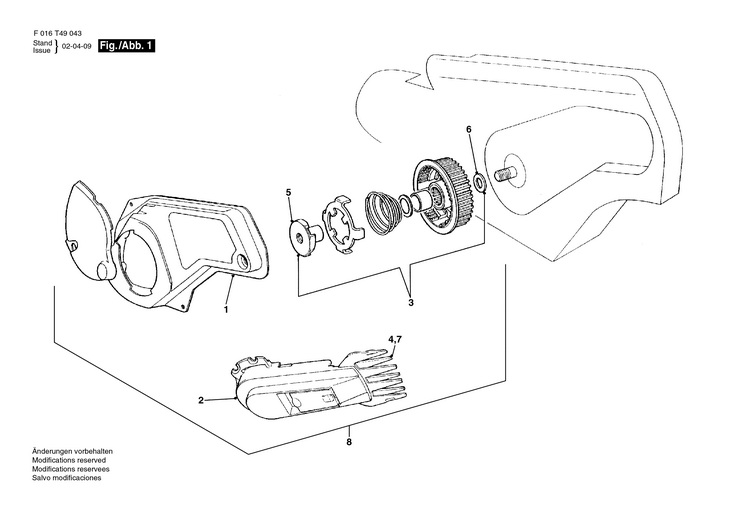 F 016 T49 043
Stand
Issue } 02-04-09 Fig./Abb. 1

6
5
1
3
4,7
2
8

Änderungen vorbehalten
Modifications reserved
Modifications reservees
Salvo modificaciones