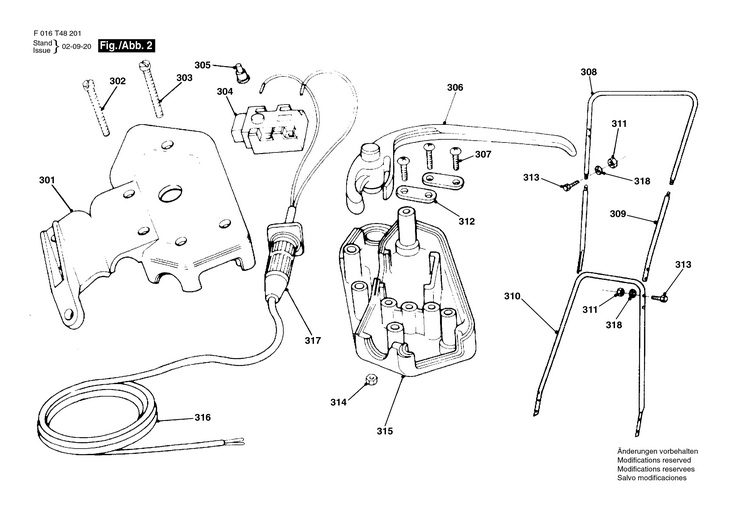 F 016 T48 201
Stand
Issue } 02-09-20 Fig./Abb. 2

305
302
303
304
306
308
311
307
313
318
301
312
309
313
310
311
318
317
314
315
316

Änderungen vorbehalten
Modifications reserved
Modifications reservees
Salvo modificaciones