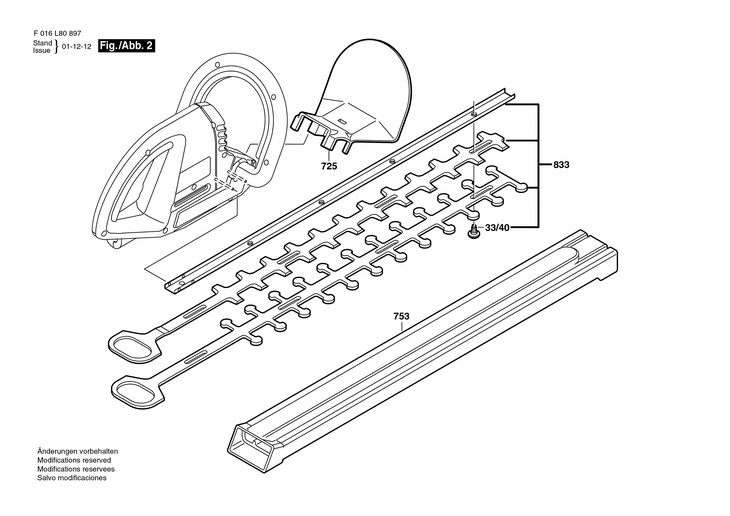 F 016 L80 897
Stand
Issue } 01-12-12 Fig./Abb. 2

725

833

33/40

753

Änderungen vorbehalten
Modifications reserved
Modifications reservees
Salvo modificaciones