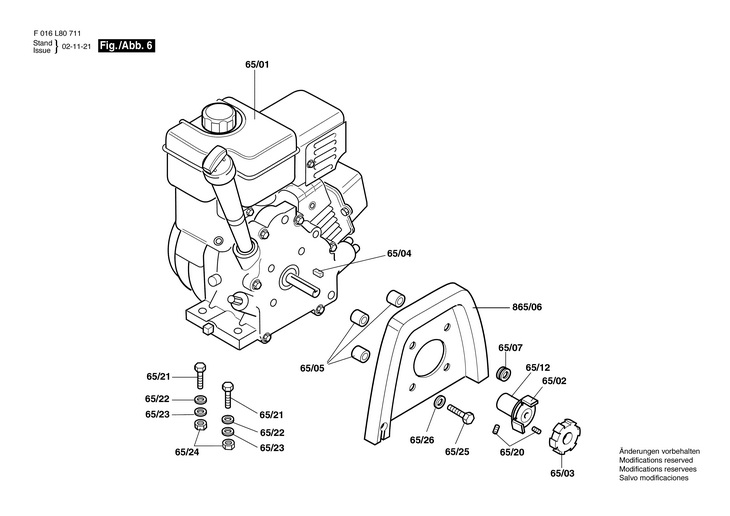 F 016 L80 711
Stand
Issue } 02-11-21 Fig./Abb. 6

65/01

65/04

865/06

65/05

65/07

65/12

65/02

65/21

65/22

65/23

65/24

65/21

65/22

65/23

65/26

65/25

65/20

65/03

Änderungen vorbehalten
Modifications reserved
Modifications reservees
Salvo modificaciones