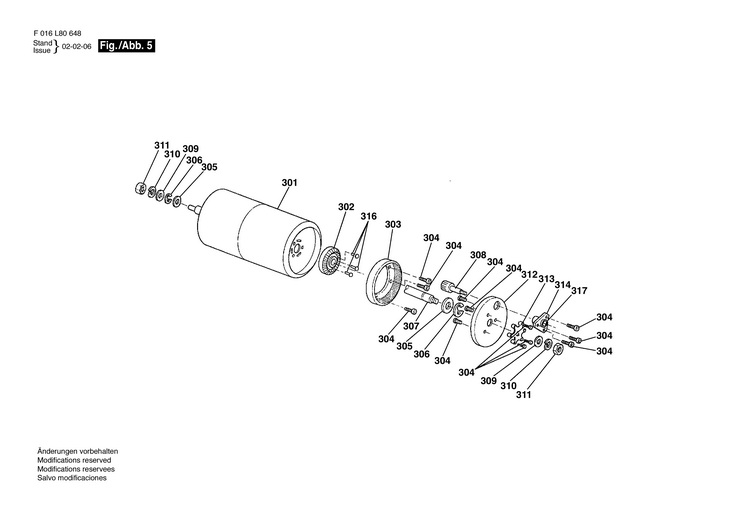 F 016 L80 648
Stand
Issue } 02-02-06 Fig./Abb. 5

311
310
309
306
305
301
302
316
303
304
304
308
304
304
312
313
314
317
304
304
304
304
307
305
306
304
304
309
310
311

Änderungen vorbehalten
Modifications reserved
Modifications reservees
Salvo modificaciones