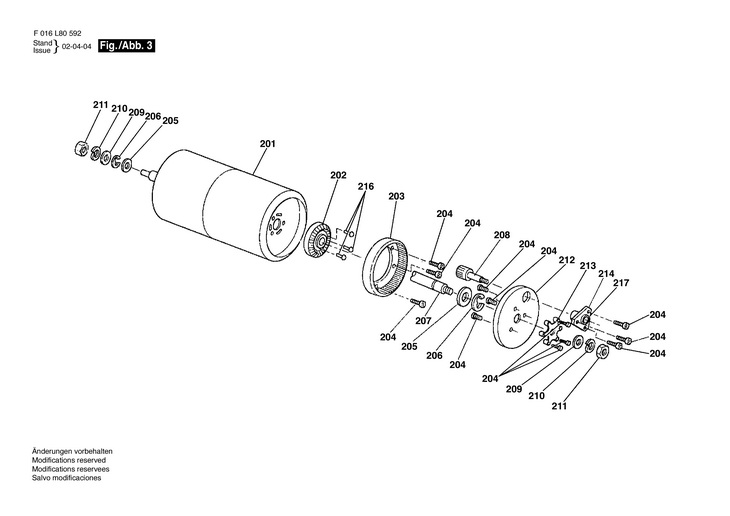 F 016 L80 592
Stand
Issue } 02-04-04
Fig./Abb. 3

211 210 209 206 205
201
202
216
203
204
204
208
204
204
212
213
214
217
204
204
204
204
207
205
206
204
204
209
210
211

Änderungen vorbehalten
Modifications reserved
Modifications reservees
Salvo modificaciones