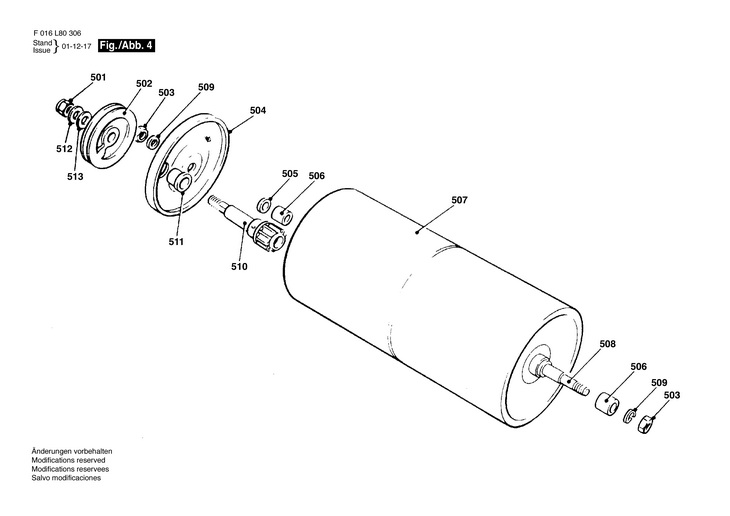 F 016 L80 306
Stand
Issue } 01-12-17

Fig./Abb. 4

501
502
503
509
504
512
513
505
506
507
511
510
508
506
509
503

Änderungen vorbehalten
Modifications reserved
Modifications reservees
Salvo modificaciones