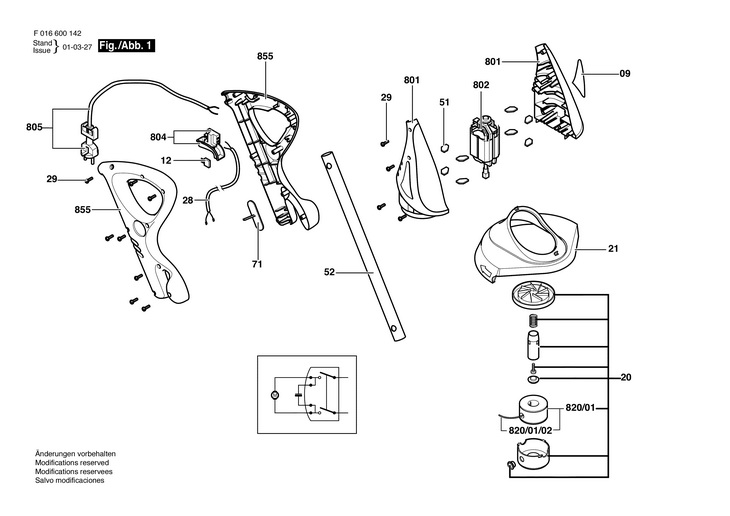 F 016 600 142
Stand
Issue } 01-03-27 Fig./Abb. 1

855
801
09
801
802
29
51
805
804
12
29
28
855
71
52
21
20
820/01
820/01/02

Änderungen vorbehalten
Modifications reserved
Modifications reservees
Salvo modificaciones