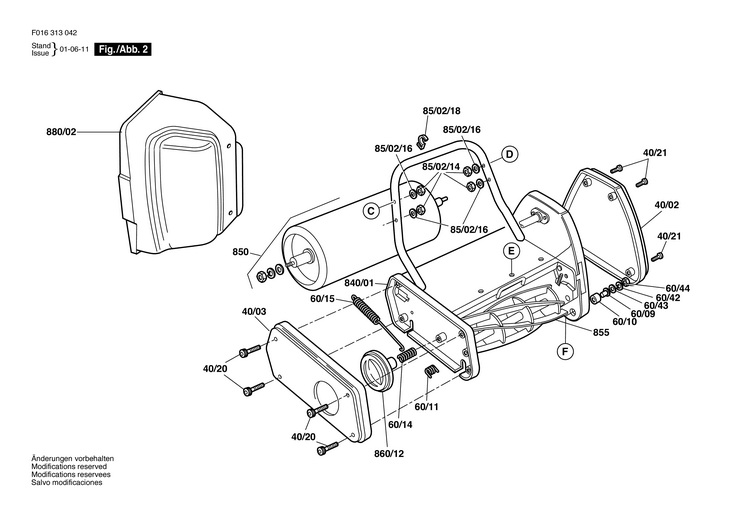 F016 313 042

Stand Issue } 01-06-11 Fig./Abb. 2

880/02

85/02/18
85/02/16
85/02/16
85/02/14
D
C
85/02/16
40/21
40/02
40/21
850
E
840/01
60/15
40/03
60/44
60/42
60/43
60/09
60/10
855
F
40/20
60/11
60/14
40/20
860/12

Änderungen vorbehalten
Modifications reserved
Modifications reservees
Salvo modificaciones