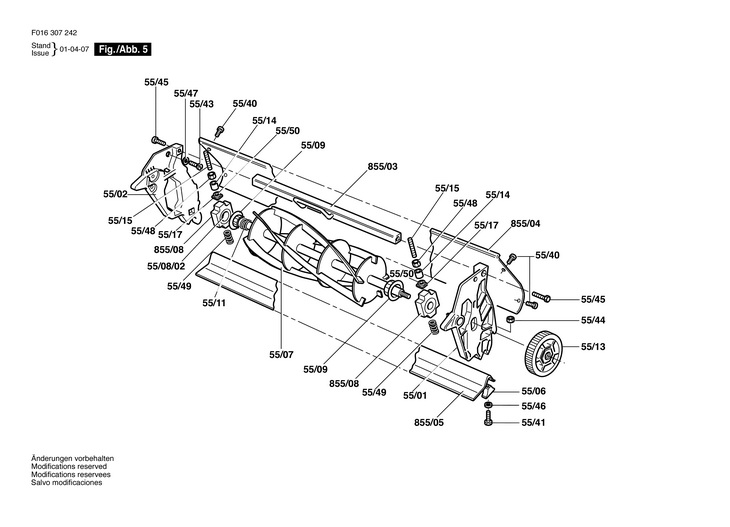 F016 307 242

Stand
Issue } 01-04-07 Fig./Abb. 5

55/45
55/47
55/43
55/40
55/14
55/50
55/09
855/03
55/02
55/15
55/48
55/17
855/08
55/08/02
55/49
55/11
55/15
55/48
55/14
55/17
855/04
55/40
55/50
55/45
55/44
55/13
55/07
55/09
855/08
55/49
55/01
55/06
55/46
855/05
55/41

Änderungen vorbehalten
Modifications reserved
Modifications reservees
Salvo modificaciones