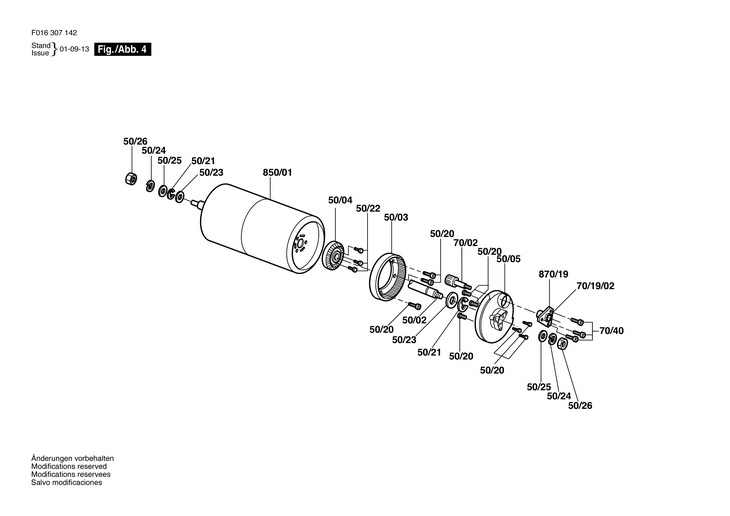 F016 307 142
Stand
Issue } 01-09-13 Fig./Abb. 4

50/26
50/24
50/25
50/21
50/23
850/01
50/04
50/22
50/03
50/20
70/02
50/20
50/05
870/19
70/19/02
70/40
50/02
50/20
50/23
50/21
50/20
50/20
50/25
50/24
50/26

Änderungen vorbehalten
Modifications reserved
Modifications reservees
Salvo modificaciones