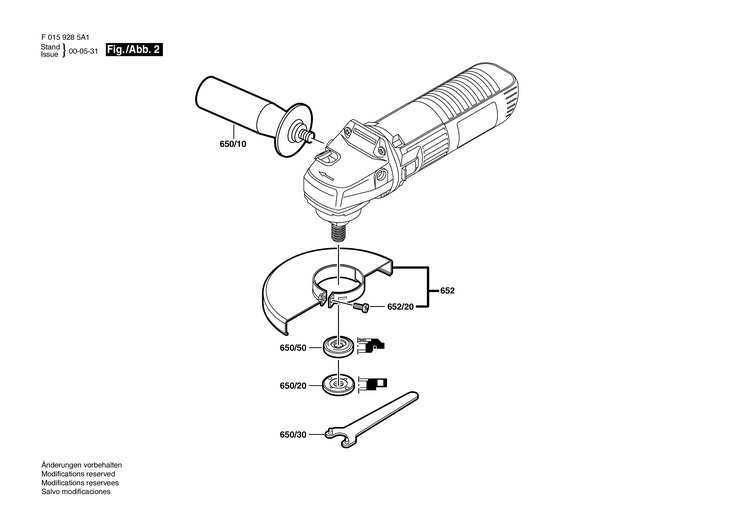 F 015 928 5A1
Stand
Issue } 00-05-31

Fig./Abb. 2

650/10

652

652/20

650/50

650/20

650/30

Änderungen vorbehalten
Modifications reserved
Modifications reservees
Salvo modificaciones