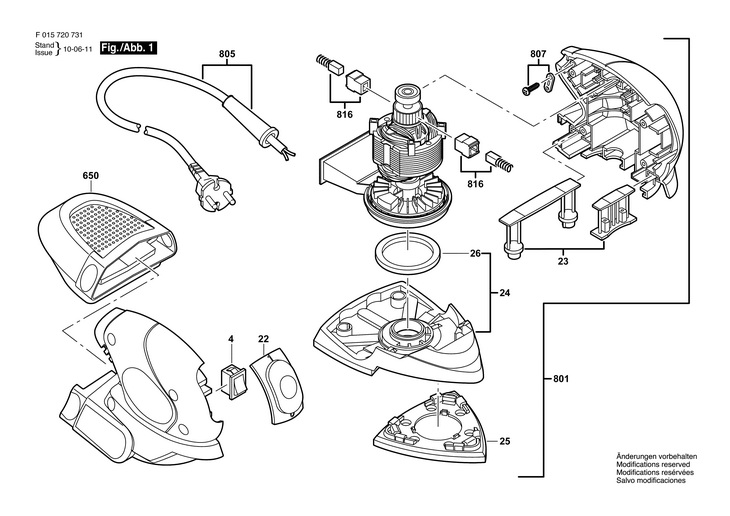 F 015 720 731
Stand
Issue } 10-06-11

Fig./Abb. 1

805

807

816

816

650

26

24

23

4

22

801

25

Änderungen vorbehalten
Modifications reserved
Modifications resérvées
Salvo modificaciones