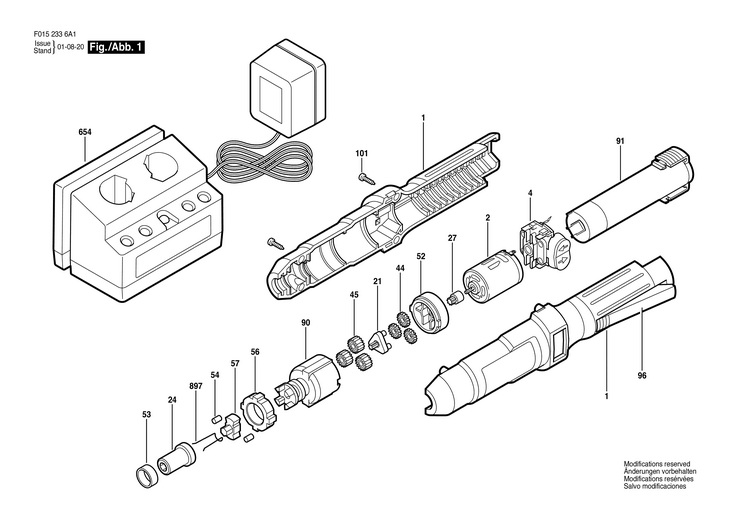 F015 233 6A1
Issue
Stand } 01-08-20 Fig./Abb. 1

654
101
1
91
4
2
27
52
44
21
45
90
56
57
54
897
24
53
1
96

Modifications reserved
Änderungen vorbehalten
Modifications resérvées
Salvo modificaciones