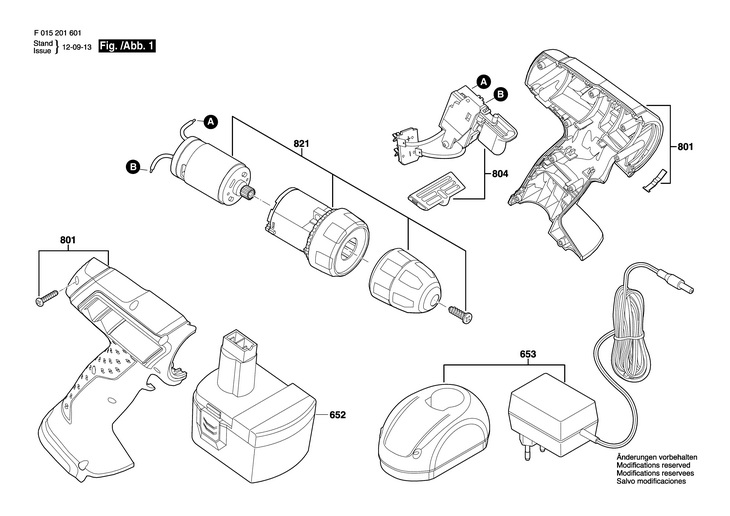 F 015 201 601
Stand
Issue } 12-09-13 Fig. /Abb. 1

A
B
821
A
B
804
801
801
652
653

Änderungen vorbehalten
Modifications reserved
Modifications reservees
Salvo modificaciones