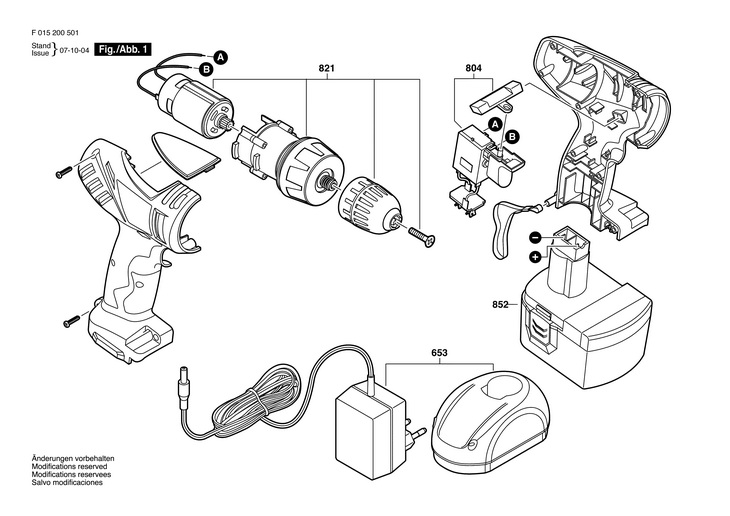 F 015 200 501

Stand
Issue } 07-10-04

Fig./Abb. 1

A
B
821
804
A
B
−
+
852
653

Änderungen vorbehalten
Modifications reserved
Modifications reservees
Salvo modificaciones