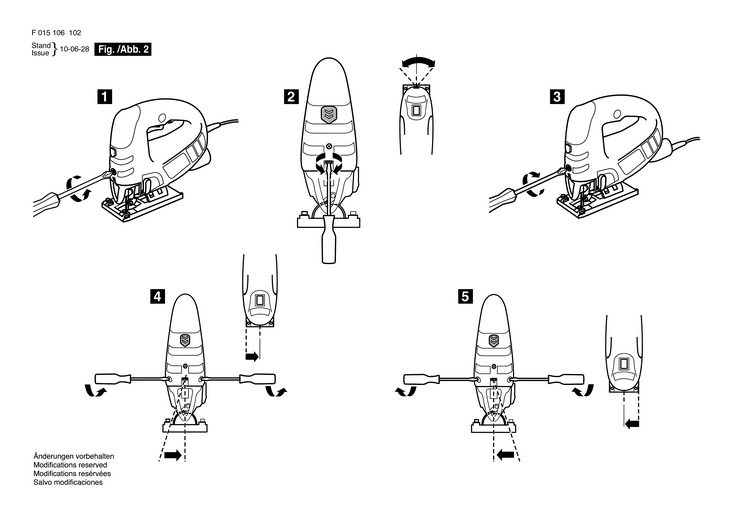 F 015 106 102

Stand
Issue } 10-06-28 Fig. /Abb. 2

1

2

3

4

5

Änderungen vorbehalten
Modifications reserved
Modifications resérvées
Salvo modificaciones