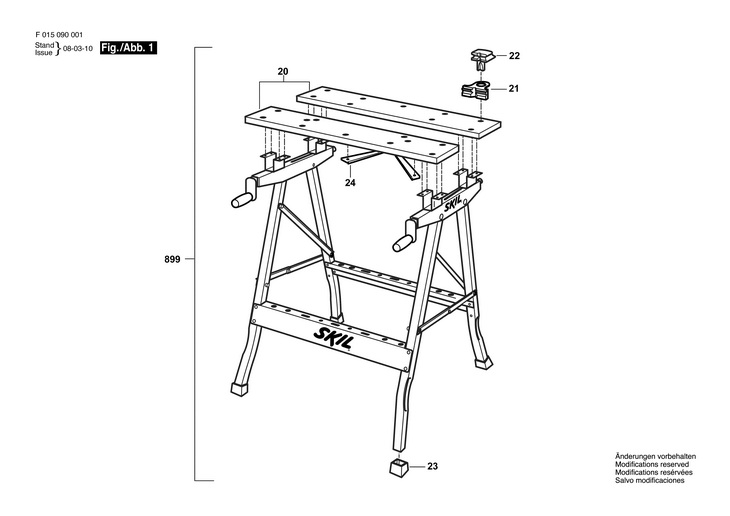 F 015 090 001
Stand
Issue } 08-03-10 Fig./Abb. 1

20

22

21

24

SKIL

899

SKIL

23

Änderungen vorbehalten
Modifications reserved
Modifications resérvées
Salvo modificaciones