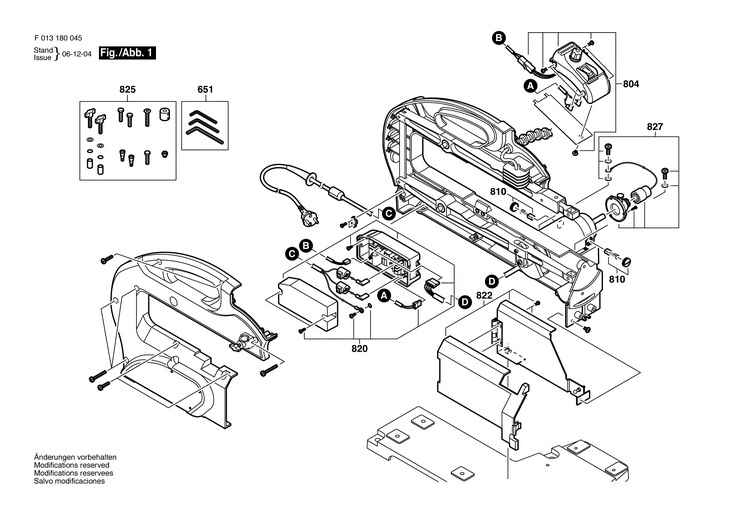 F 013 180 045

Stand
Issue } 06-12-04

Fig./Abb. 1

825

651

B

A

804

827

810

C

C

B

A

D

D

810

822

820

Änderungen vorbehalten
Modifications reserved
Modifications reservees
Salvo modificaciones