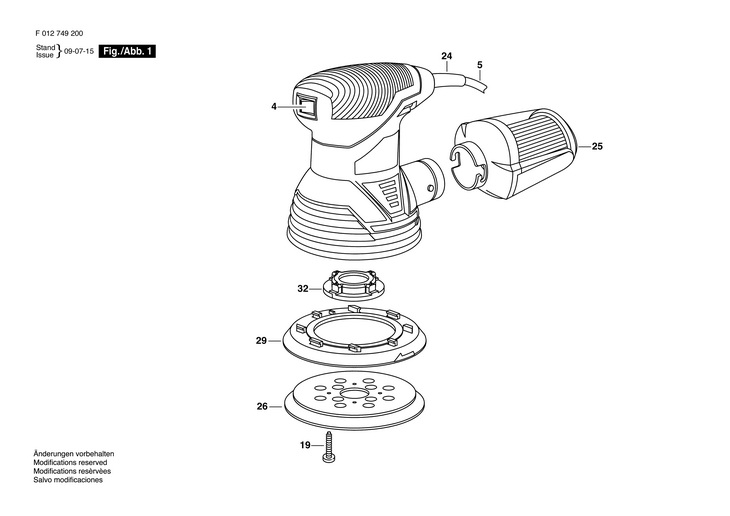 F 012 749 200

Stand
Issue } 09-07-15 Fig./Abb. 1

24
5
4
25
32
29
26
19

Änderungen vorbehalten
Modifications reserved
Modifications resèrvées
Salvo modificaciones