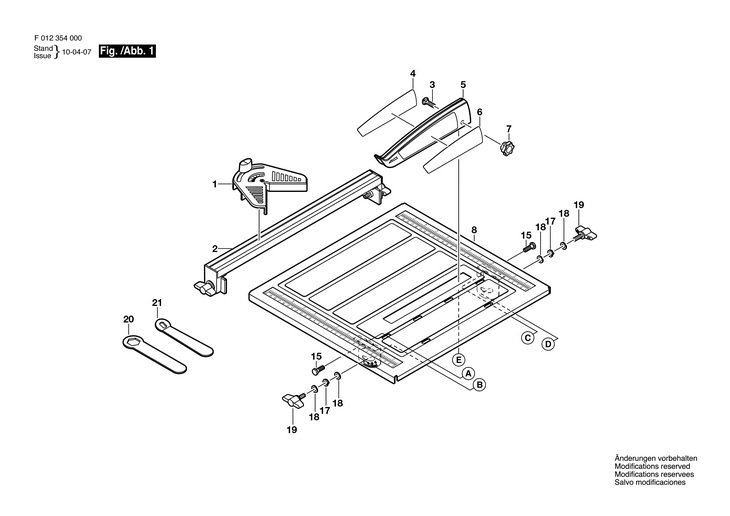 F 012 354 000
Stand
Issue } 10-04-07
Fig. /Abb. 1

4
3
5
6
7
1
2
8
19
18
17
18
15
21
20
C
D
E
A
B
15
18
17
18
19

Änderungen vorbehalten
Modifications reserved
Modifications reservees
Salvo modificaciones