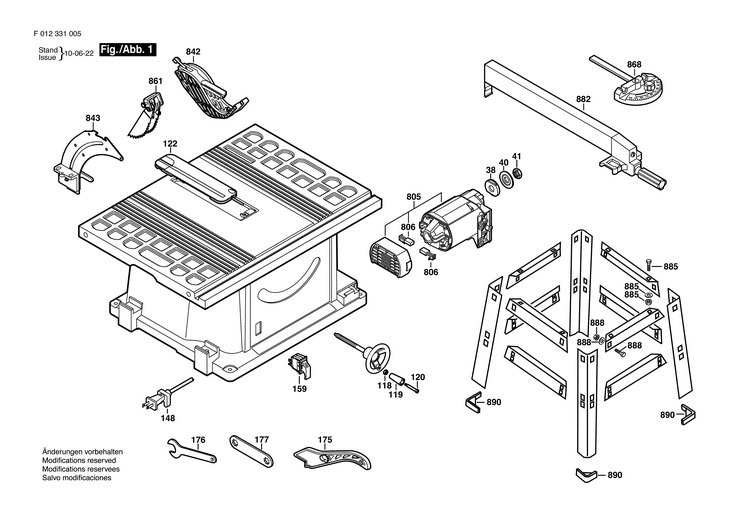 F 012 331 005

Stand
Issue 10-06-22

Fig./Abb. 1

842
861
843
122
868
882
38
40
41
805
806
806
885
885
885
888
888
888
890
890
890
159
118
119
120
148
176
177
175

Änderungen vorbehalten
Modifications reserved
Modifications reservees
Salvo modificaciones