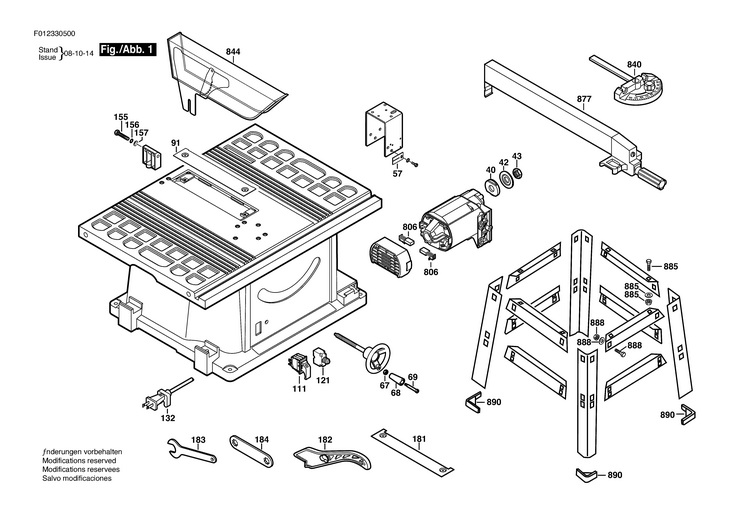 F012330500

Stand
Issue 08-10-14

Fig./Abb. 1

844
840
877
155
156
157
91
57
40
42
43
806
806
885
885
885
888
888
888
111
121
67
68
69
132
890
890
890
183
184
182
181

ƒnderungen vorbehalten
Modifications reserved
Modifications reservees
Salvo modificaciones