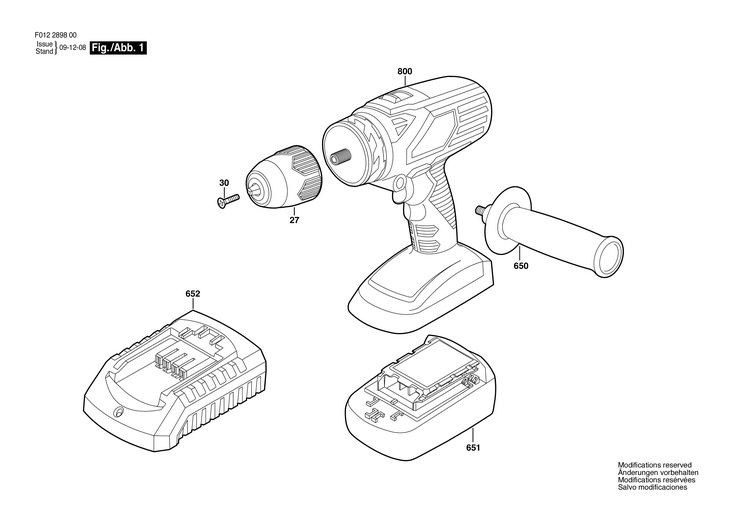 F012 2898 00
Issue
Stand 09-12-08 Fig./Abb. 1

800

30

27

650

652

651

Modifications reserved
Änderungen vorbehalten
Modifications reservées
Salvo modificaciones