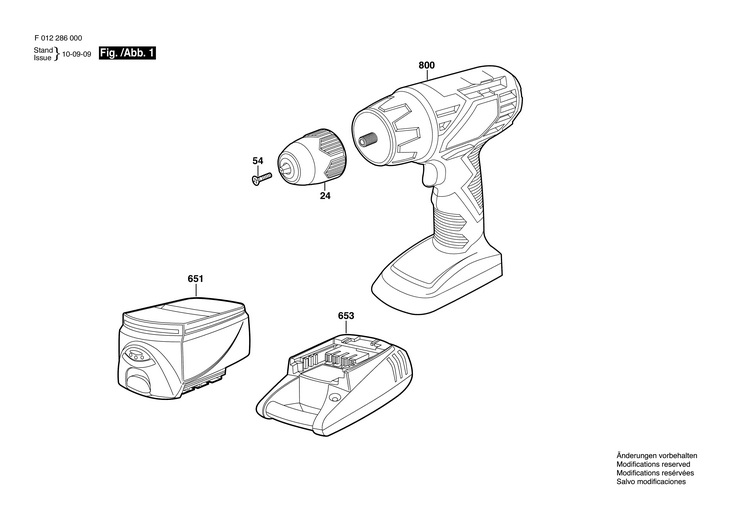 F 012 286 000

Stand
Issue } 10-09-09 Fig. /Abb. 1

800

54

24

651

653

Änderungen vorbehalten
Modifications reserved
Modifications resérvées
Salvo modificaciones