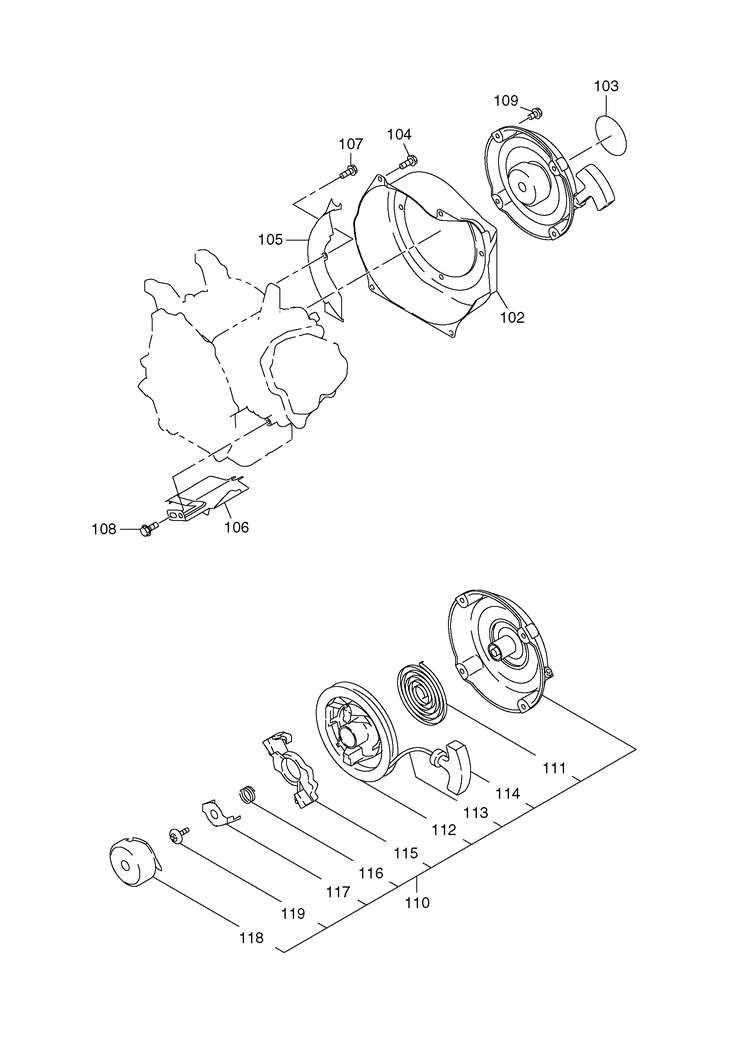 109
103
107
104
105
102
108
106
111
114
113
112
115
116
117
110
119
118