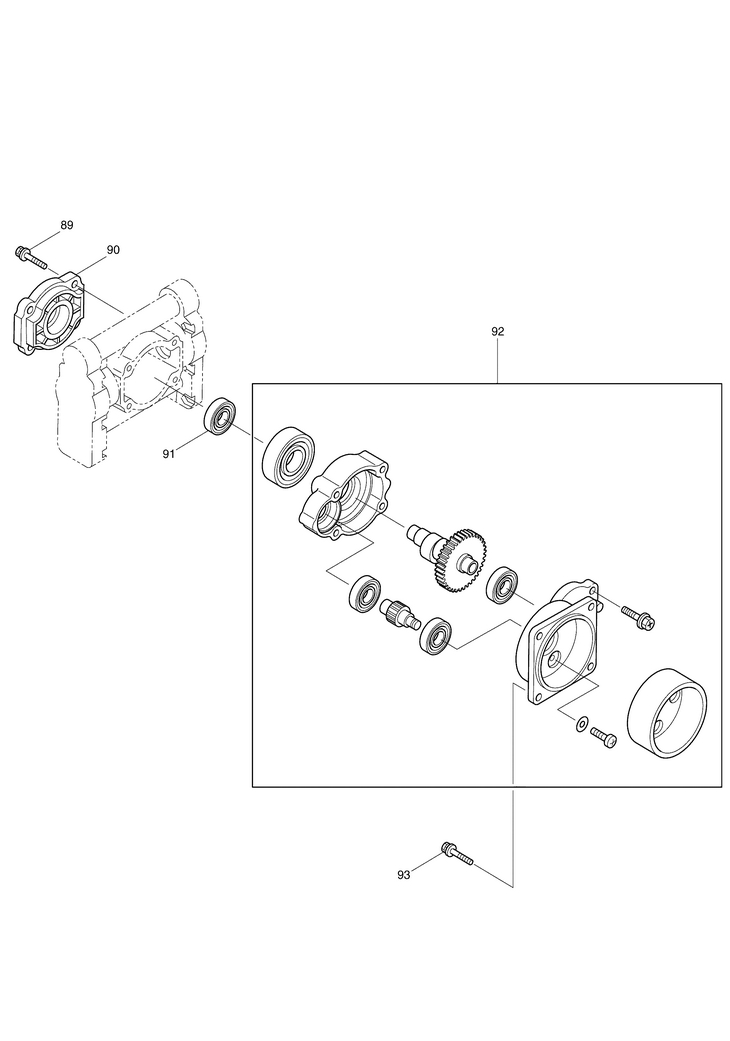 89
90
92
91
93